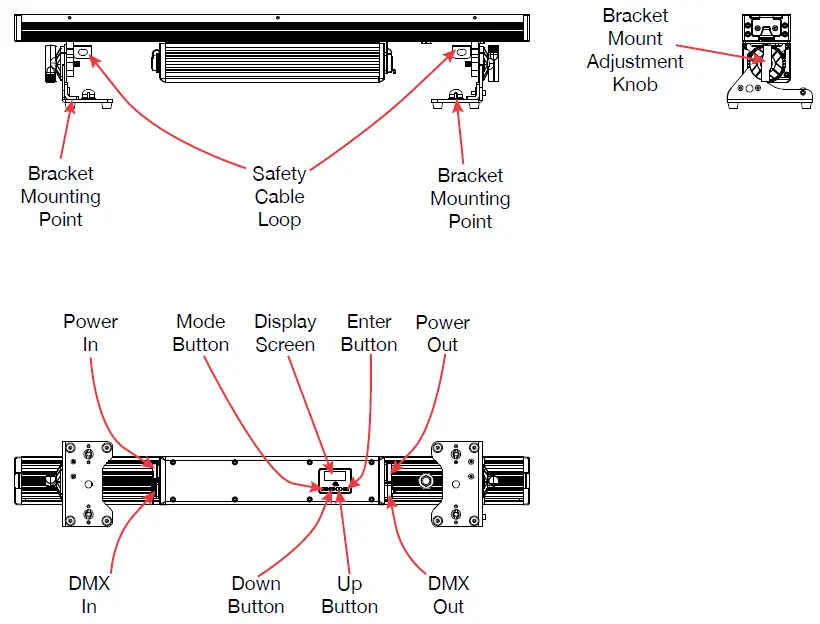 Bracket Mount Adjustment Knob

Bracket Mounting Point

Safety Cable Loop

Bracket Mounting Point

Power In

Mode Button

Display Screen

Enter Button

Power Out

DMX In

Down Button

Up Button

DMX Out