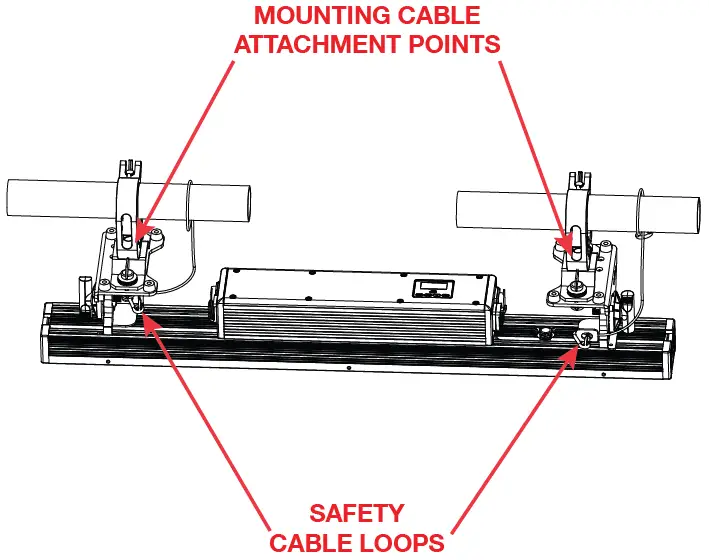 MOUNTING CABLE ATTACHMENT POINTS

SAFETY CABLE LOOPS