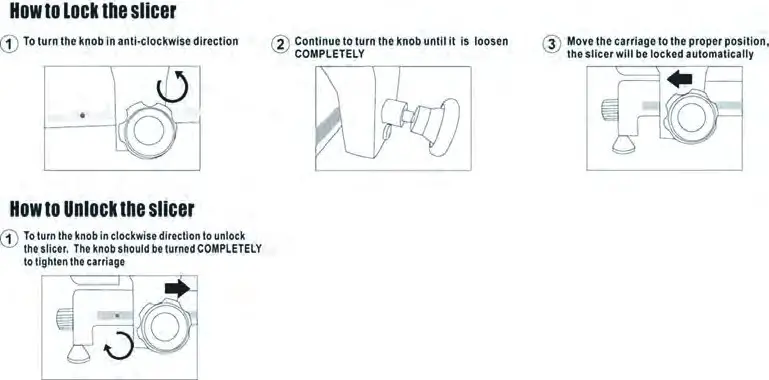 How to Lock the slicer

1 To turn the knob in anti-clockwise direction

2 Continue to turn the knob until it is loosen COMPLETELY

3 Move the carriage to the proper position, the slicer will be locked automatically

How to Unlock the slicer

1 To turn the knob in clockwise direction to unlock the slicer. The knob should be turned COMPLETELY to tighten the carriage