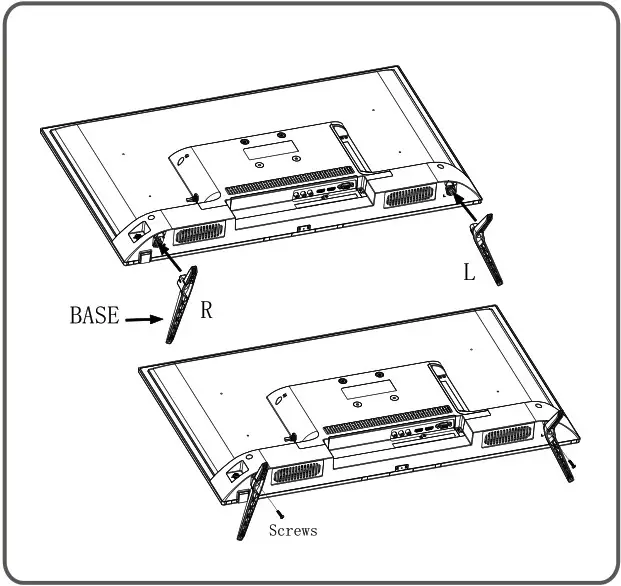 L

BASE

R

Screws