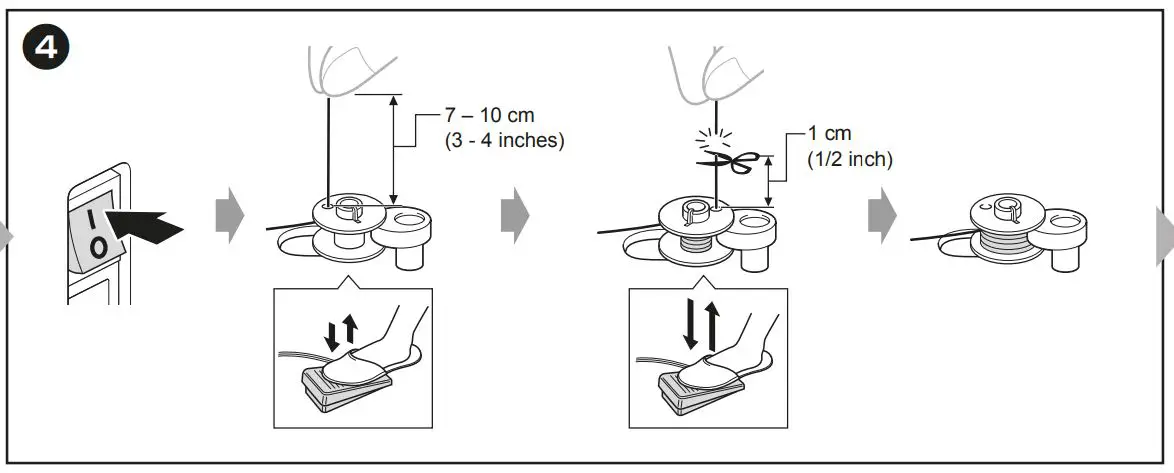 4

I
O

7 – 10 cm
(3 - 4 inches)

1 cm
(1/2 inch)