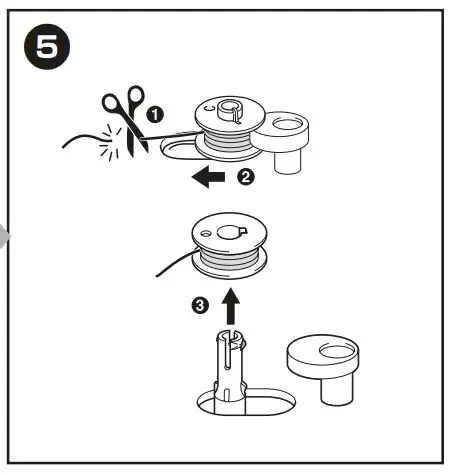 5
1
2
3