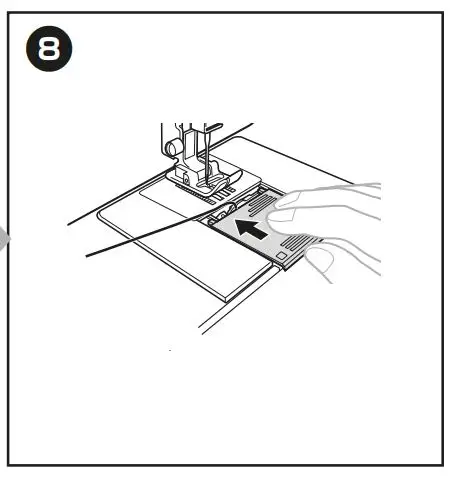 8