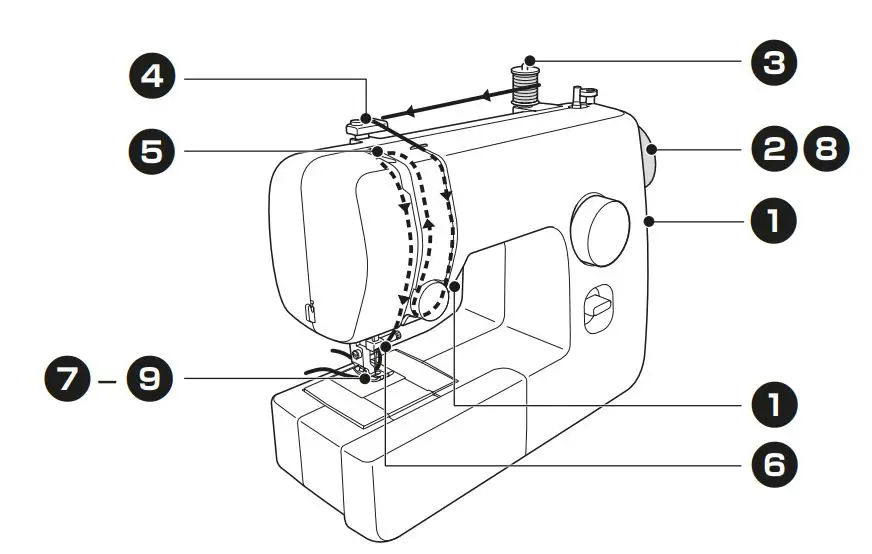 4
3
5
2 8
1
7 – 9
1
6