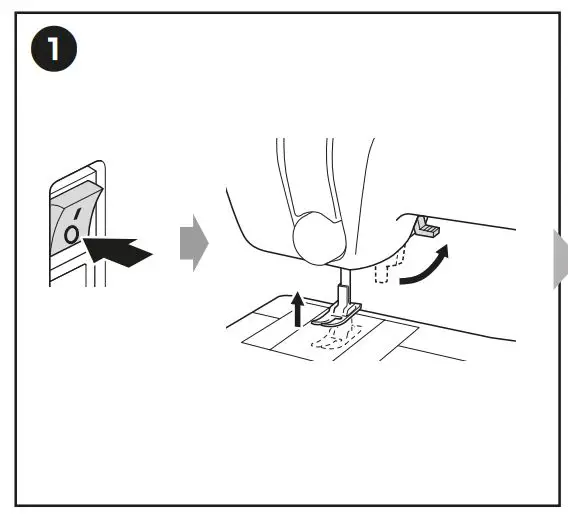 1

I
O