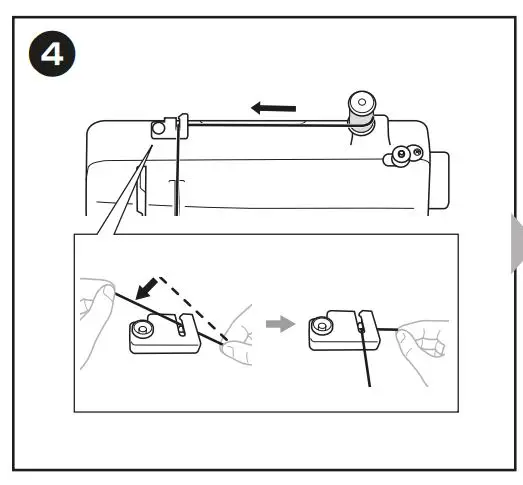 4