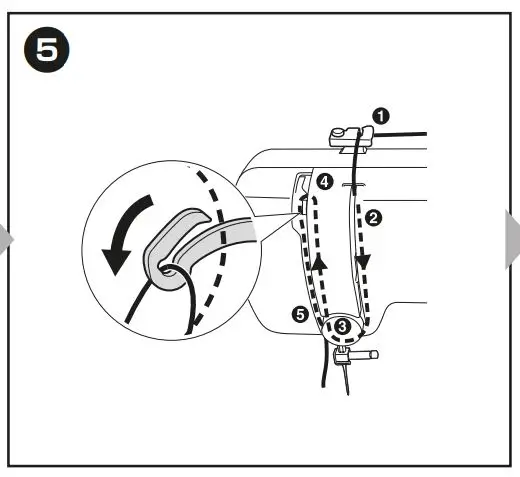 5

1
4
2
5
3