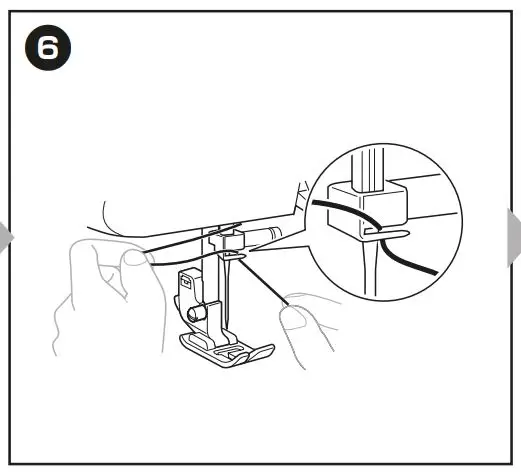 6