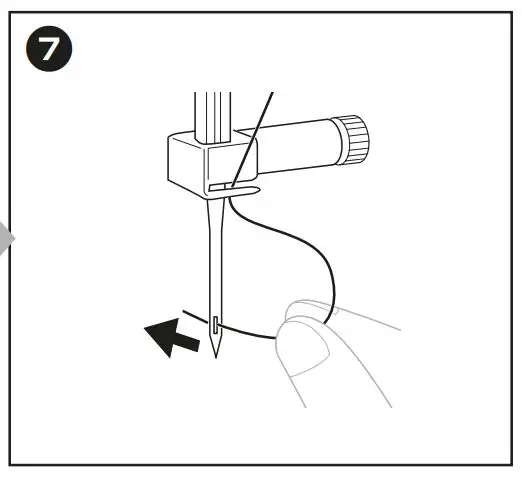 7