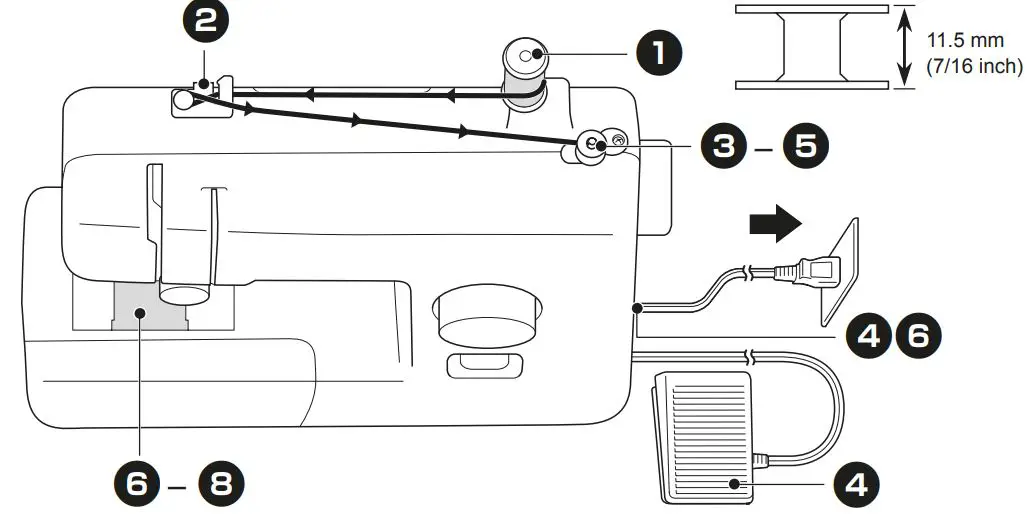 2
1
11.5 mm
(7/16 inch)
3 – 5
4 6
6 – 8
4