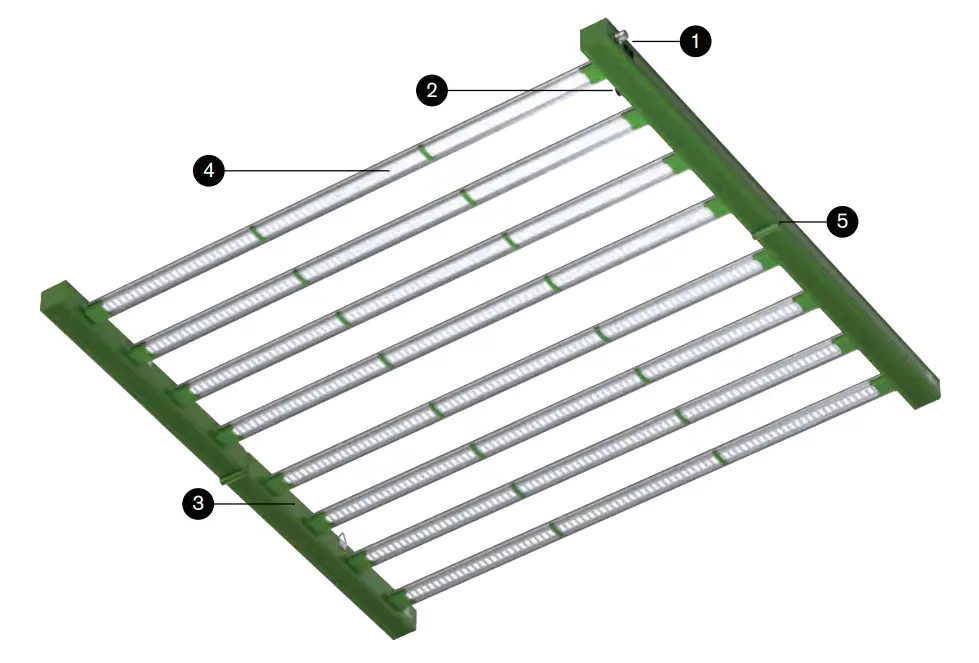 1
2
4
5
3