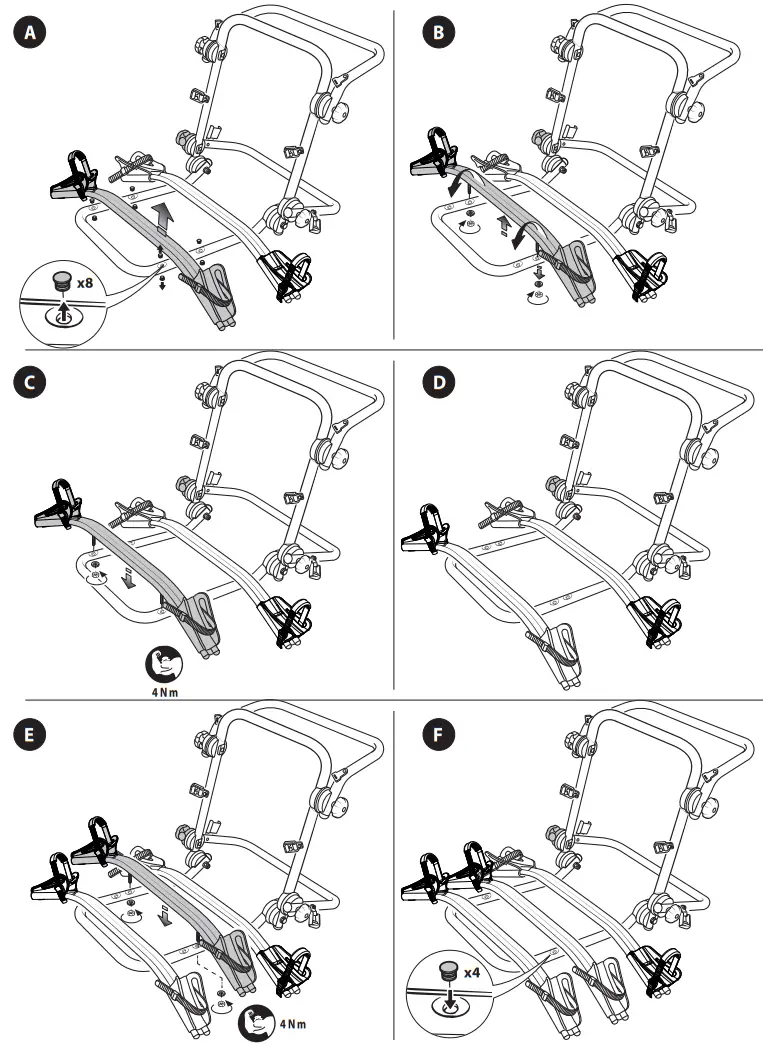 A

x8

B

C

4 Nm

D

E

4 Nm

F

x4