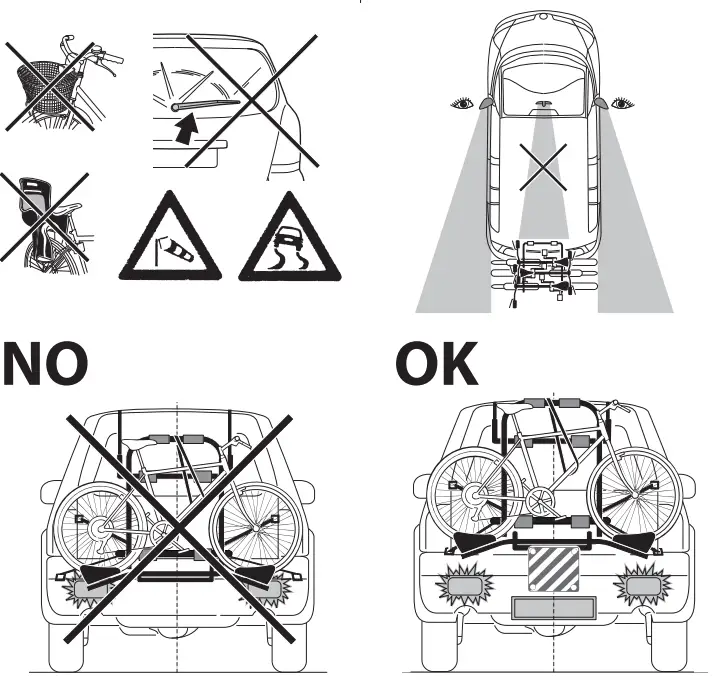 NO

OK