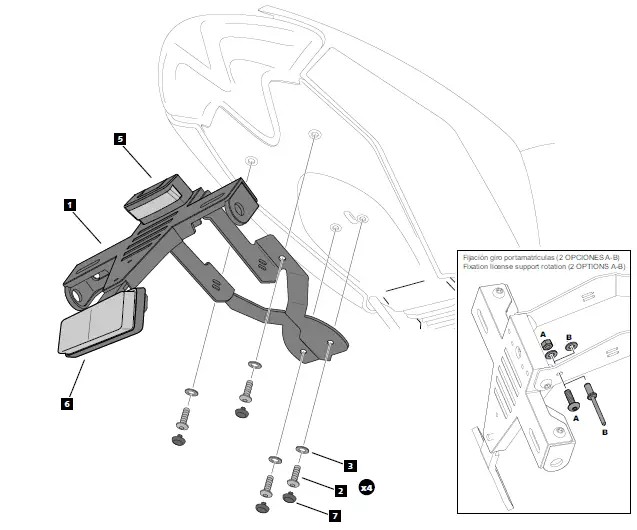 5
1
6
3
2
x4
7

Fijación giro portamatrículas (2 OPCIONES A-B)
Fixation license support rotation (2 OPTIONS A-B)

A
B
A
B