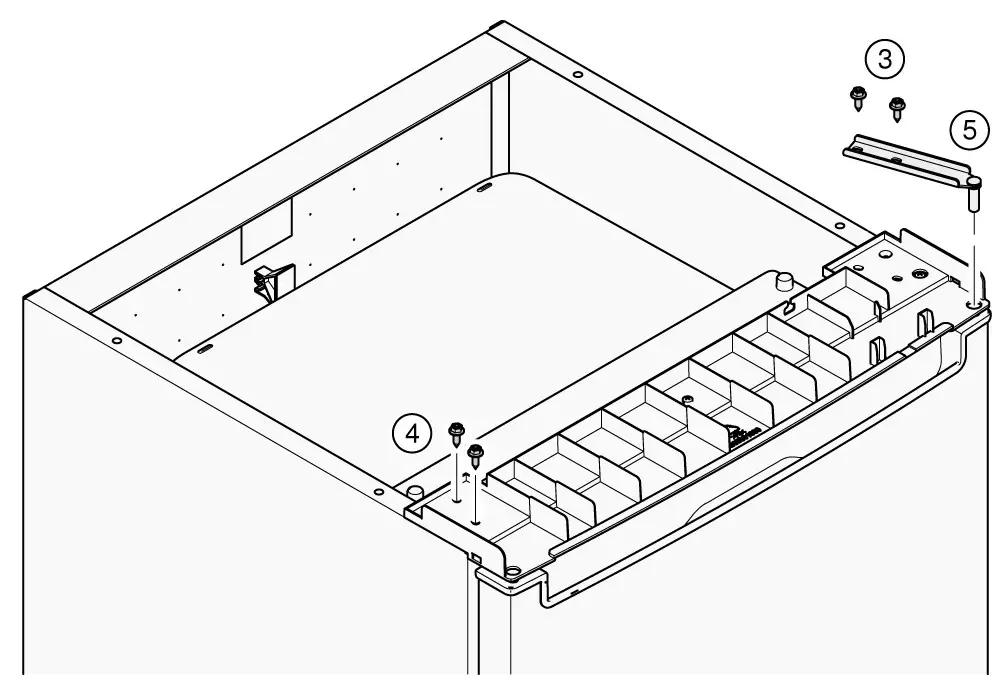 3

5

4