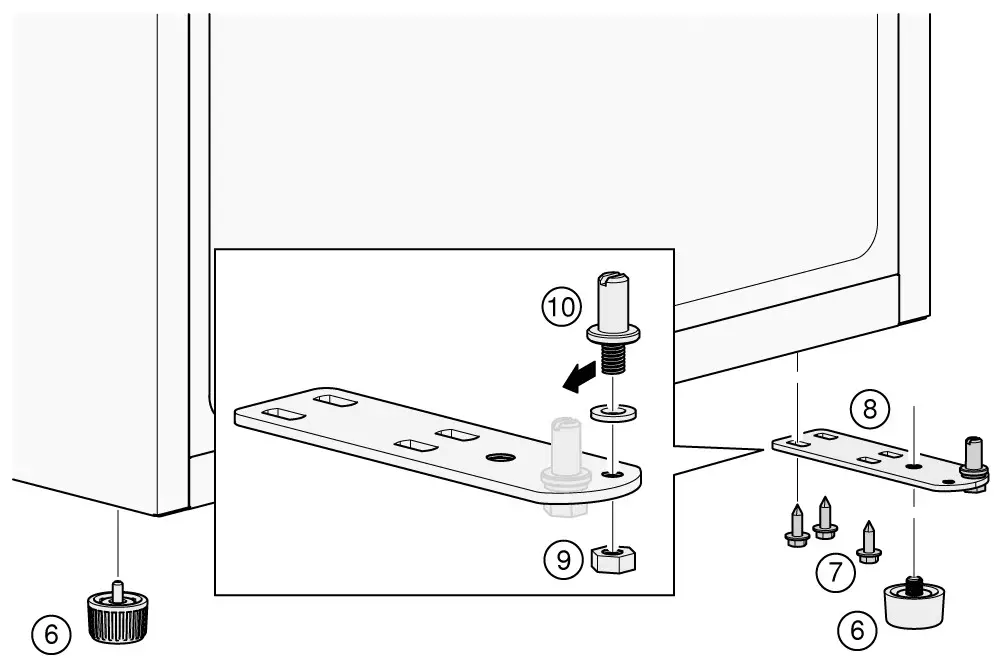 10
8
9
7
6
6