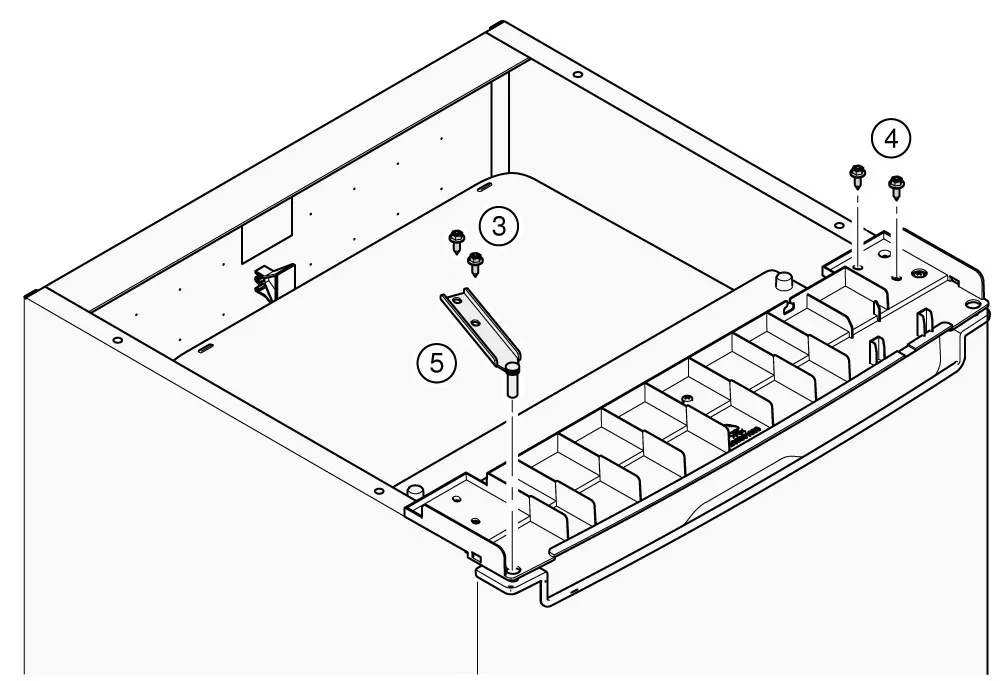 4
3
5