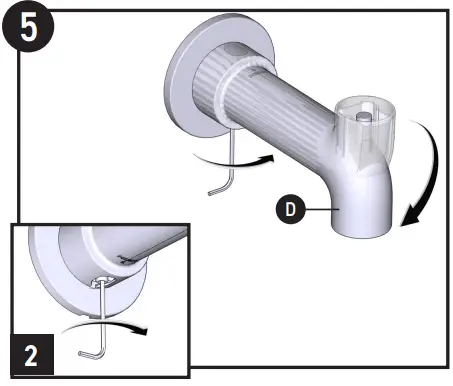 5

D

2