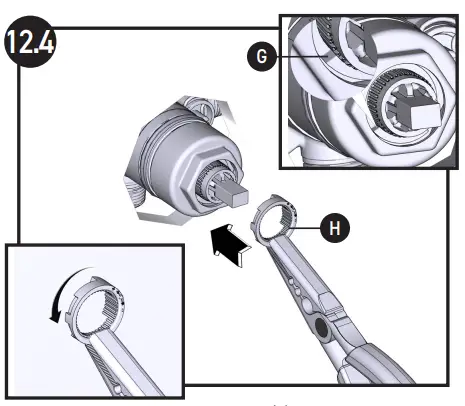 12.4

G

H