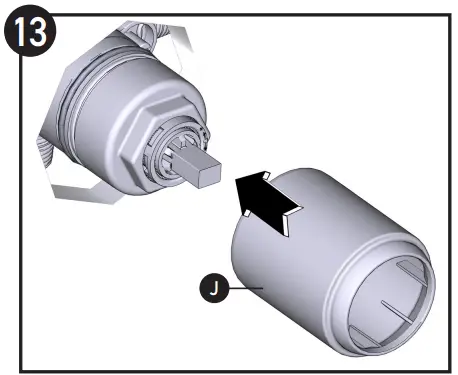 13

J