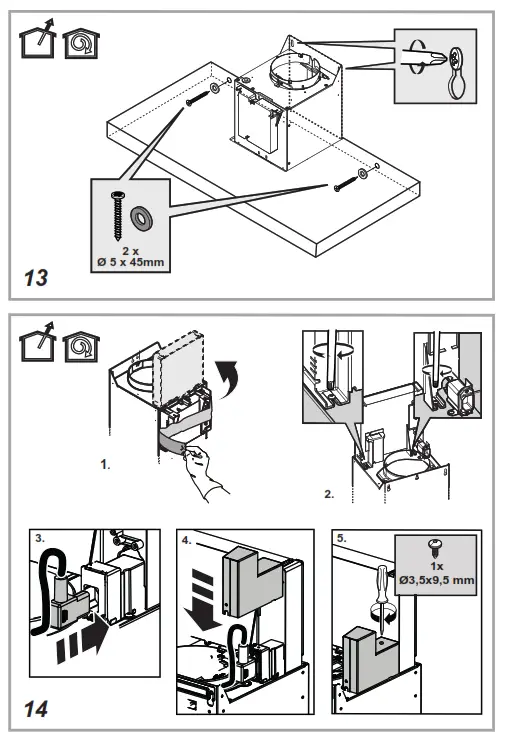 2 x
Ø 5 x 45mm

13

1.

2.

3.

4.

5.

1x
Ø3,5x9,5 mm

14