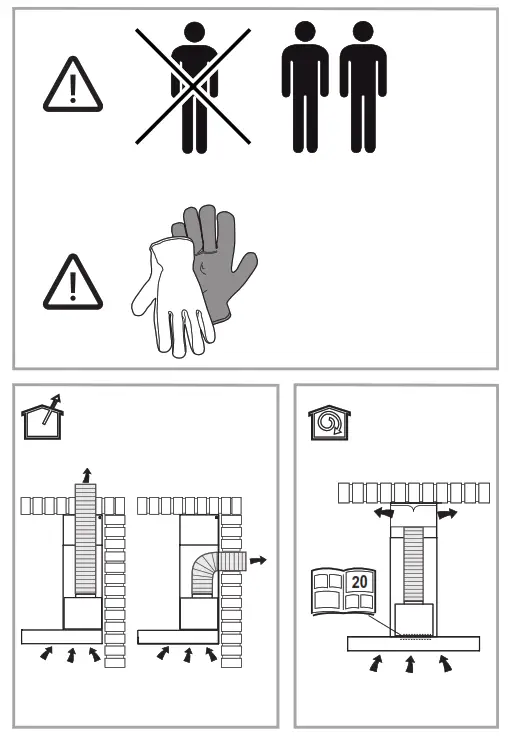 20