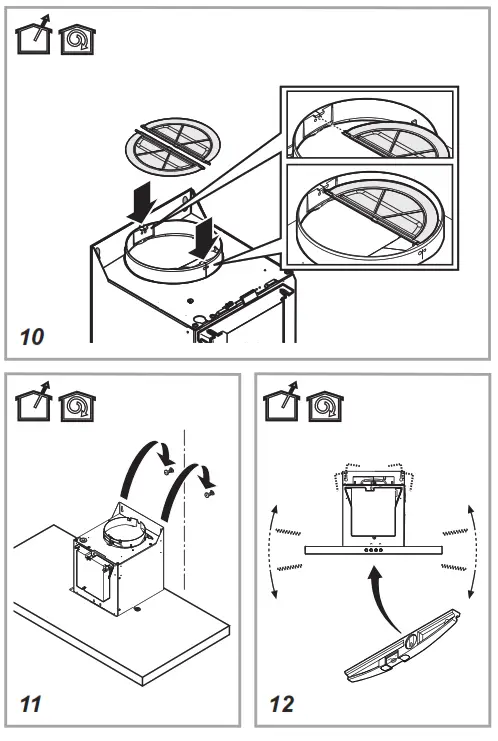 10

11

12