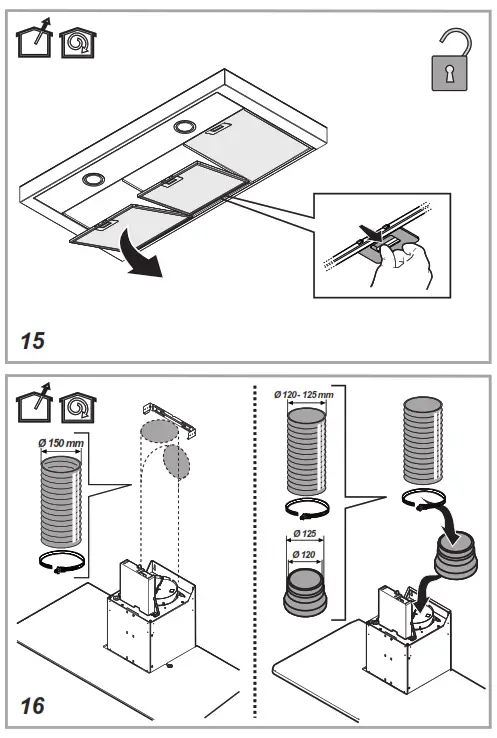 15

Ø 150 mm

Ø 120 - 125 mm

Ø 125

Ø 120

16