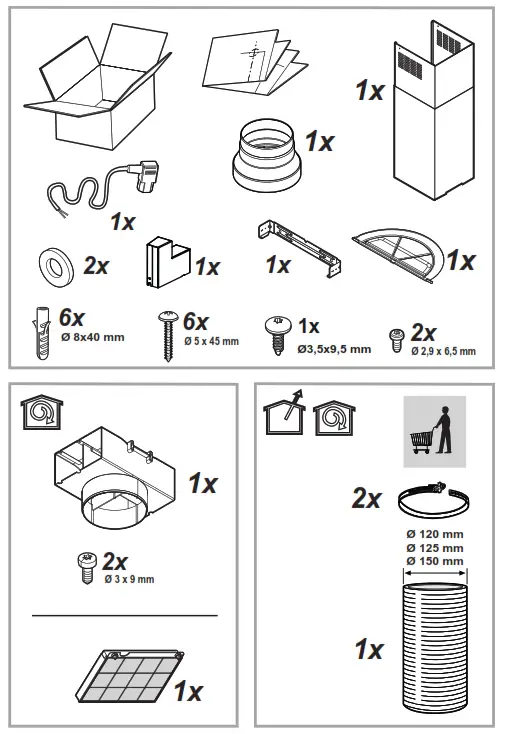 1x

1x

1x

2x

1x

1x

1x

6x
Ø 8x40 mm

6x
Ø 5 x 45 mm

1x
Ø3,5x9,5 mm

2x
Ø 2,9 x 6,5 mm

1x

2x
Ø 3 x 9 mm

1x

2x

Ø 120 mm
Ø 125 mm
Ø 150 mm

1x