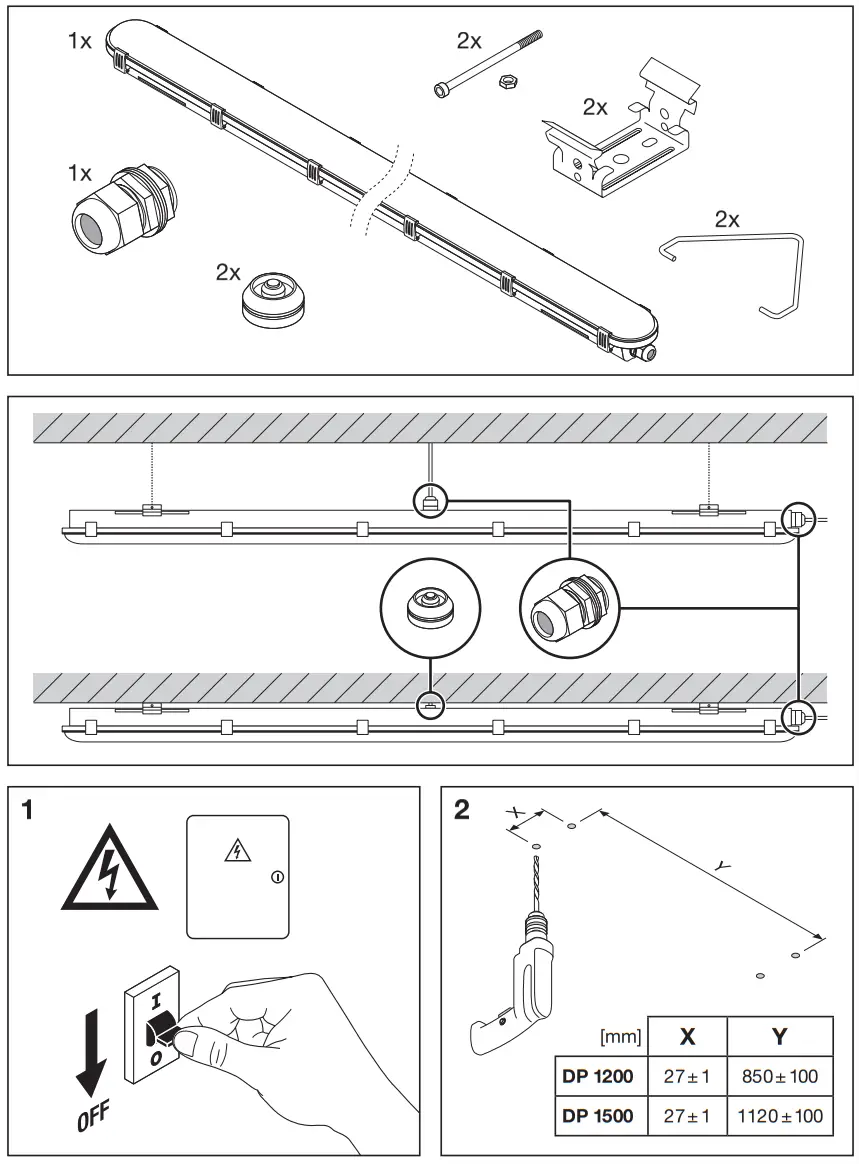 1x

2x

2x

1x

2x

2x

1

I

O

OFF

2

X

Y

| [mm] | X | Y |
|---|---|---|
| DP 1200 | $27 \pm 1$ | $850 \pm 100$ |
| DP 1500 | $27 \pm 1$ | $1120 \pm 100$ |