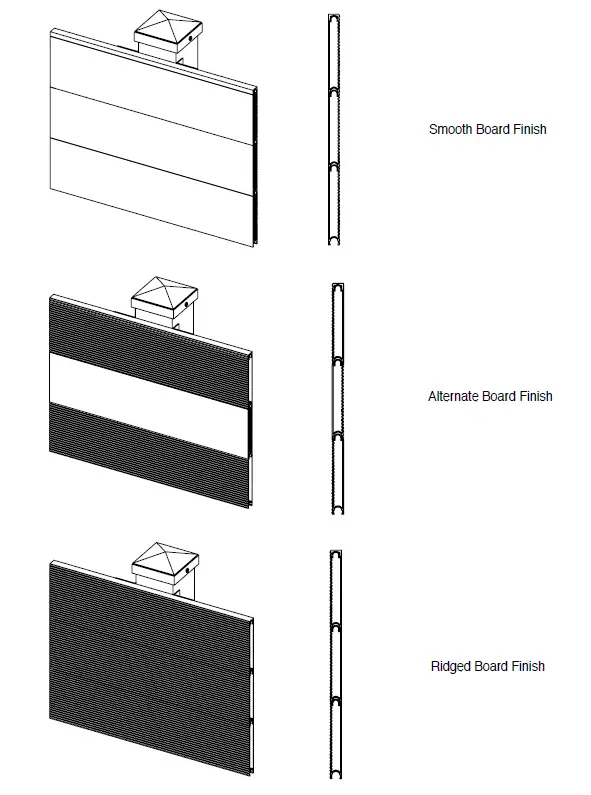 Smooth Board Finish

Alternate Board Finish

Ridged Board Finish