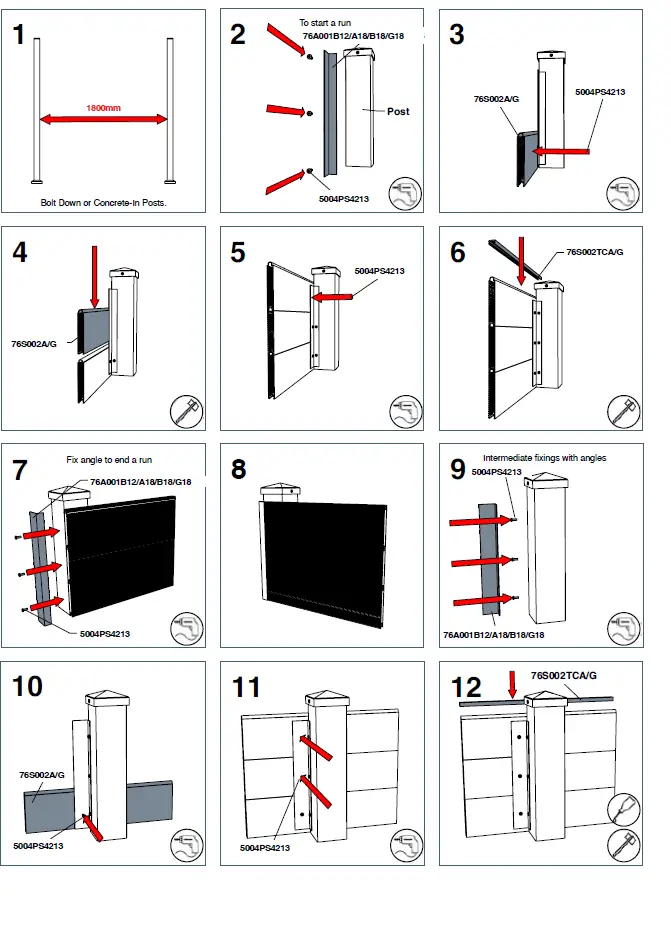 1

1800mm

Bolt Down or Concrete-in Posts.

2

To start a run

76A001B12/A18/B18/G18

Post

5004PS4213

3

76S002A/G

5004PS4213

4

76S002A/G

5

5004PS4213

6

76S002TCA/G

7

Fix angle to end a run

76A001B12/A18/B18/G18

5004PS4213

8

9

Intermediate fixings with angles

5004PS4213

76A001B12/A18/B18/G18

10

76S002A/G

5004PS4213

11

5004PS4213

12

76S002TCA/G