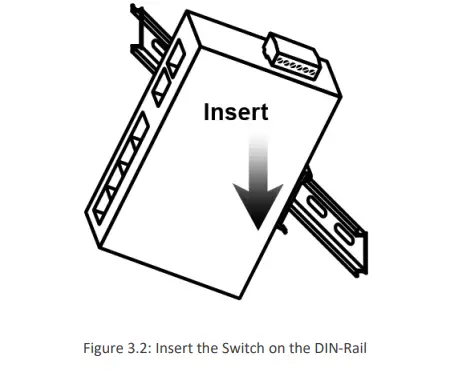 Insert

Figure 3.2: Insert the Switch on the DIN-Rail