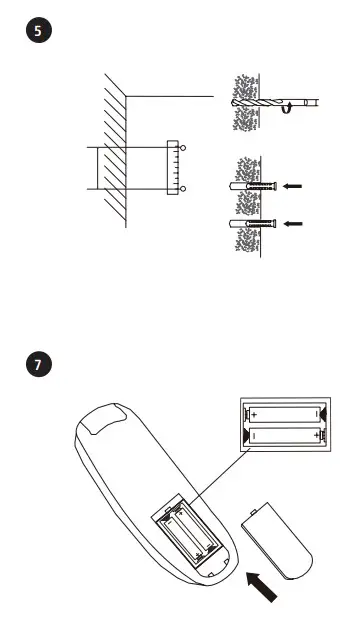 5

7

+
−
−
+