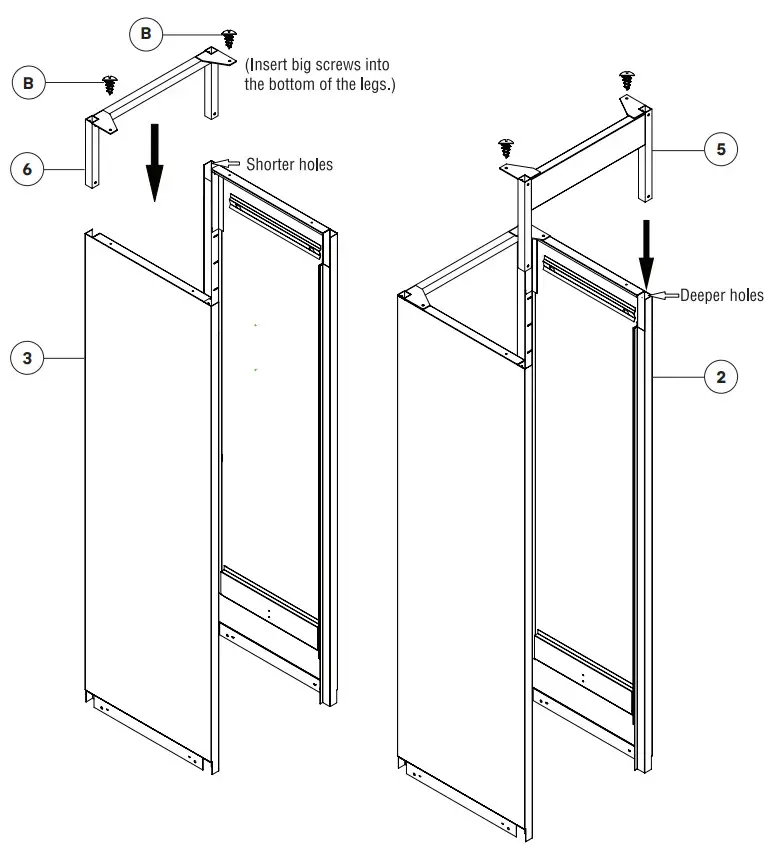 B

B

(Insert big screws into the bottom of the legs.)

6

Shorter holes

3

5

Deeper holes

2