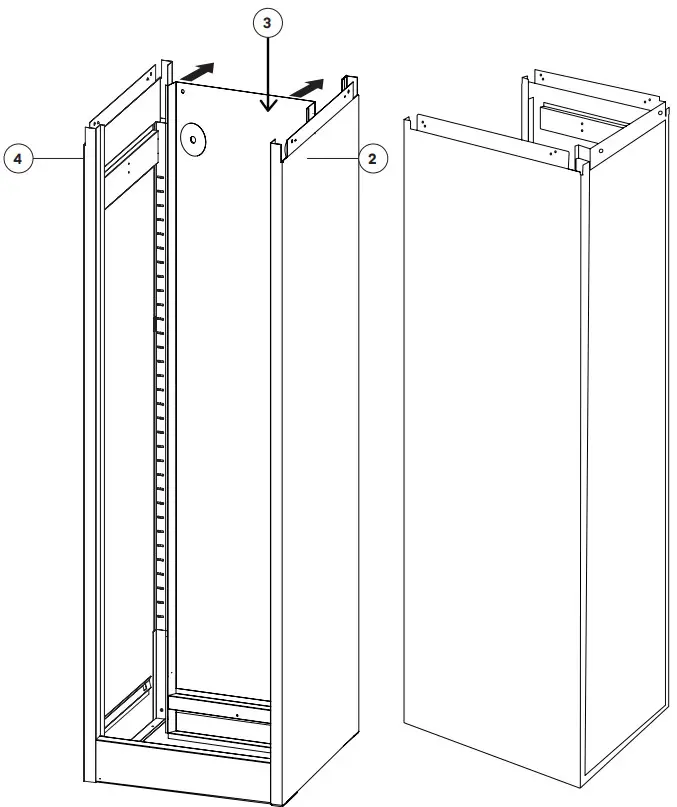 3
4
2