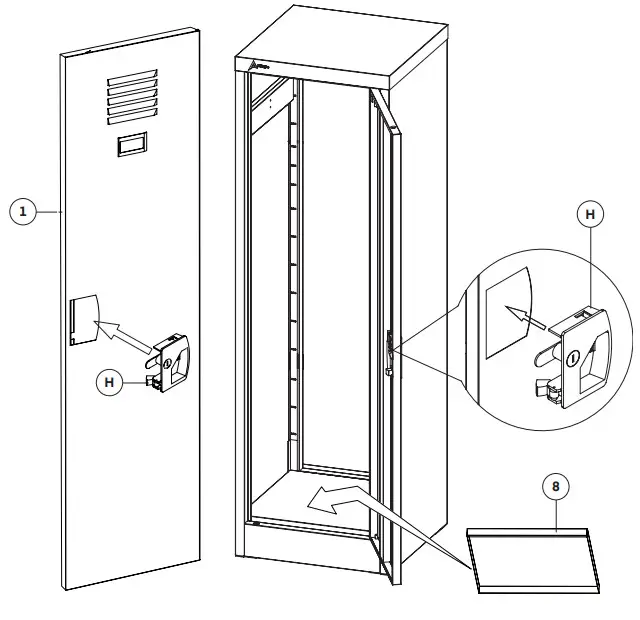 1

H

H

8