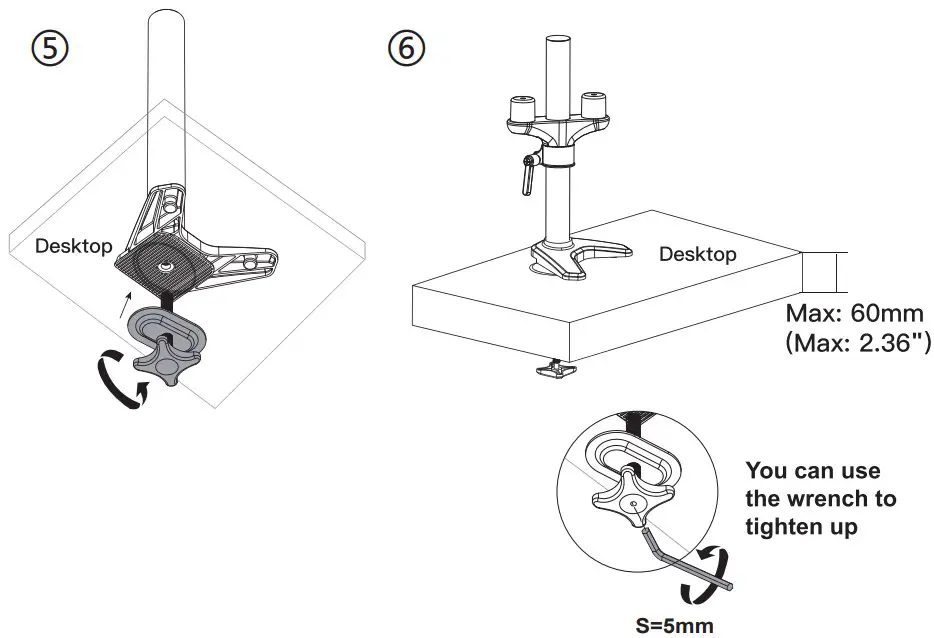 ⑤

Desktop

⑥

Desktop

Max: 60mm
(Max: 2.36")

You can use the wrench to tighten up

S=5mm