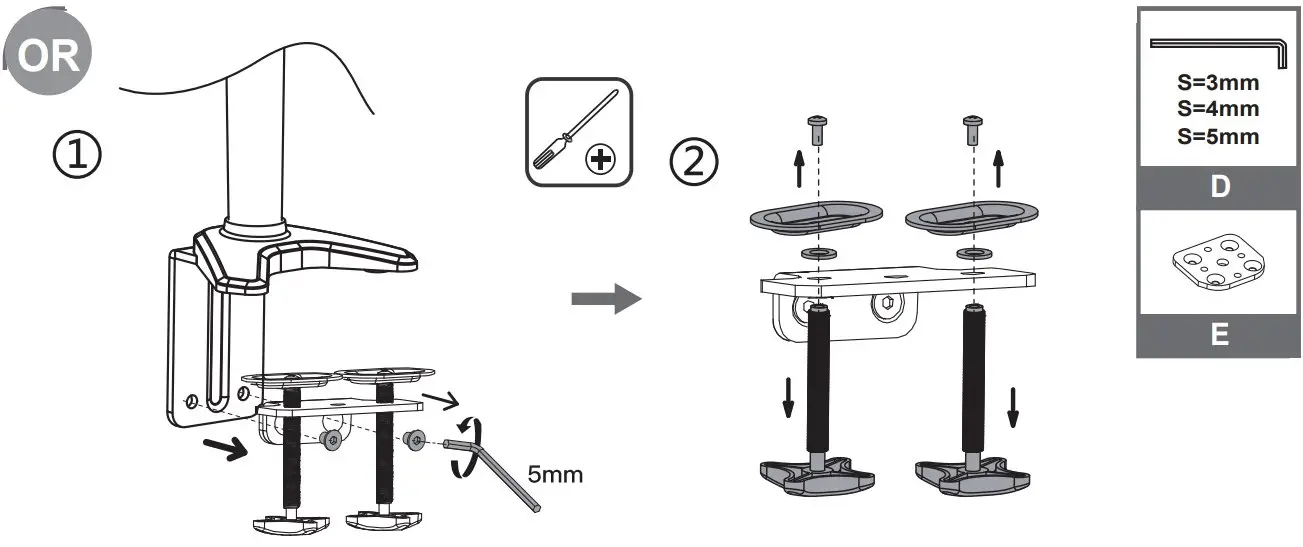 OR

①

5mm

②

S=3mm
S=4mm
S=5mm

D

E