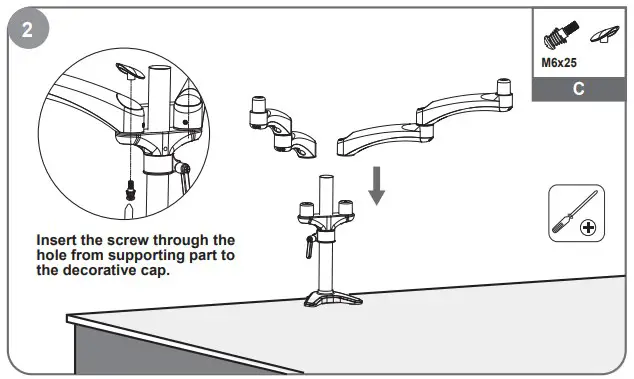 2

M6x25

C

Insert the screw through the hole from supporting part to the decorative cap.