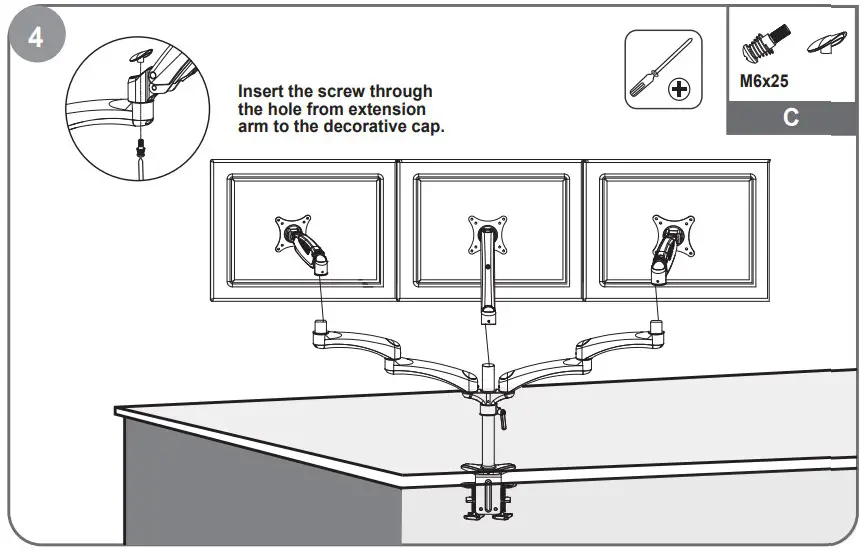 4

Insert the screw through the hole from extension arm to the decorative cap.

M6x25

C