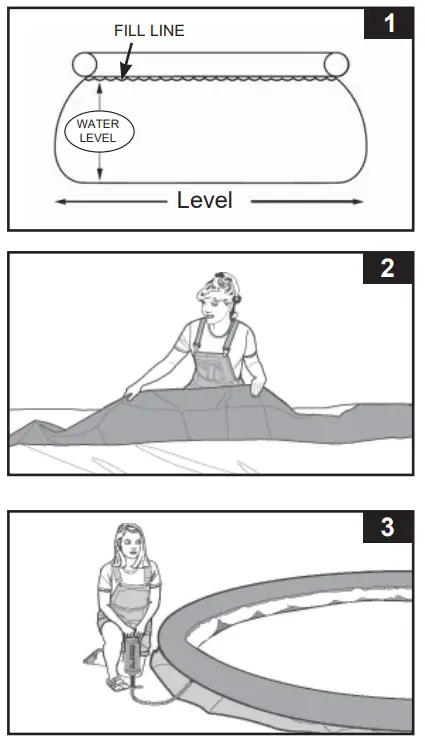 1

FILL LINE

WATER LEVEL

Level

2

3