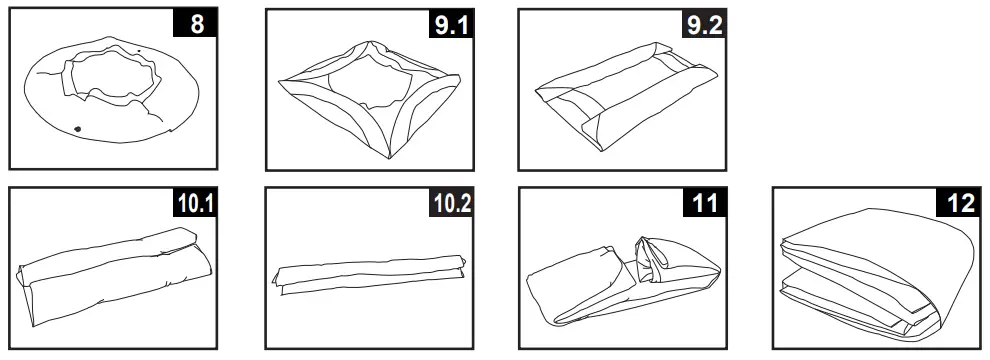 8

9.1

9.2

10.1

10.2

11

12