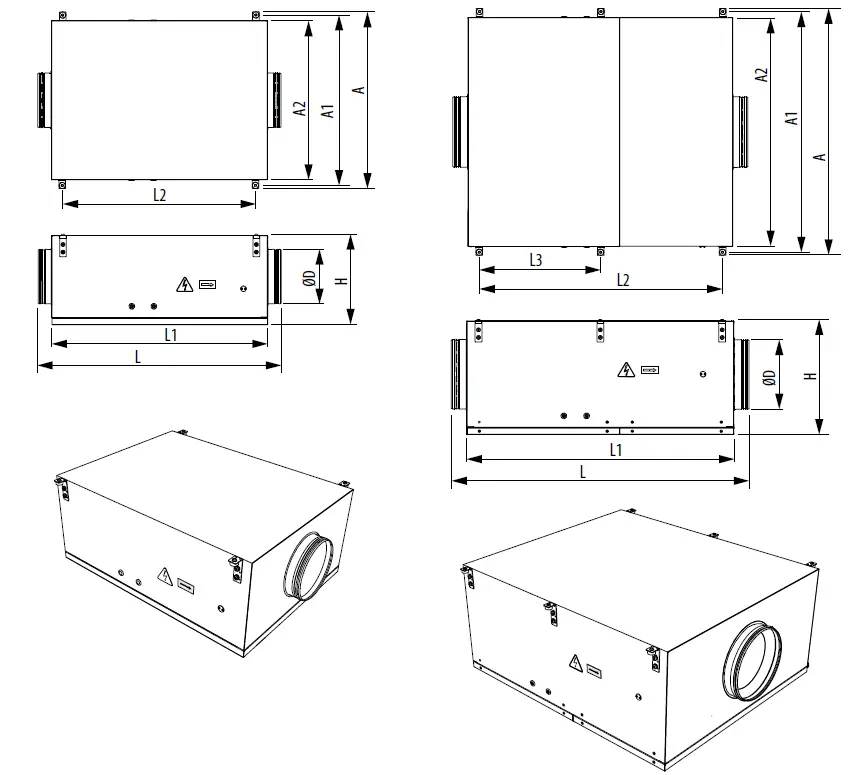 A2
A1
A
L2
ØD
H
L1
L
A2
A1
A
L3
L2
ØD
H
L1
L