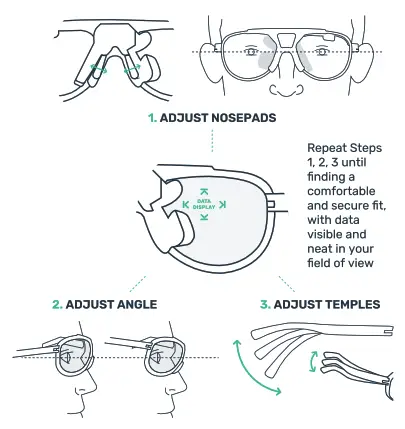 1. ADJUST NOSEPADS

DATA DISPLAY

Repeat Steps 1, 2, 3 until finding a comfortable and secure fit, with data visible and neat in your field of view

2. ADJUST ANGLE

3. ADJUST TEMPLES