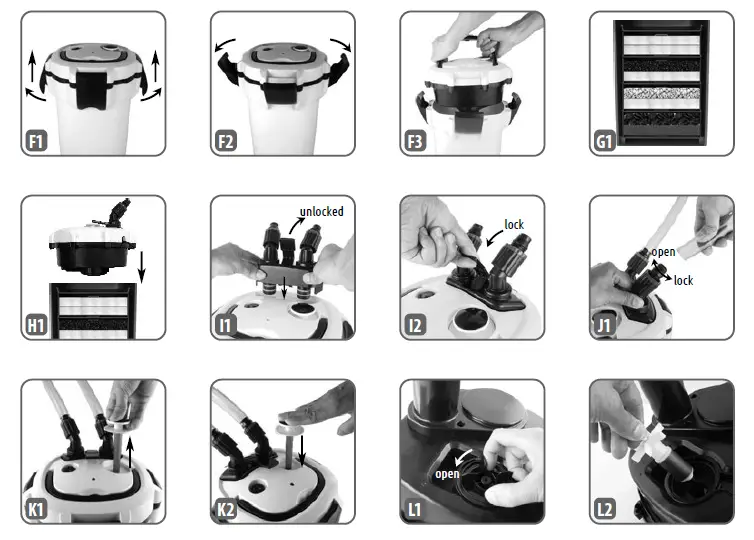 F1

F2

F3

G1

H1

unlocked

I1

lock

I2

open

lock

J1

K1

K2

open

L1

L2