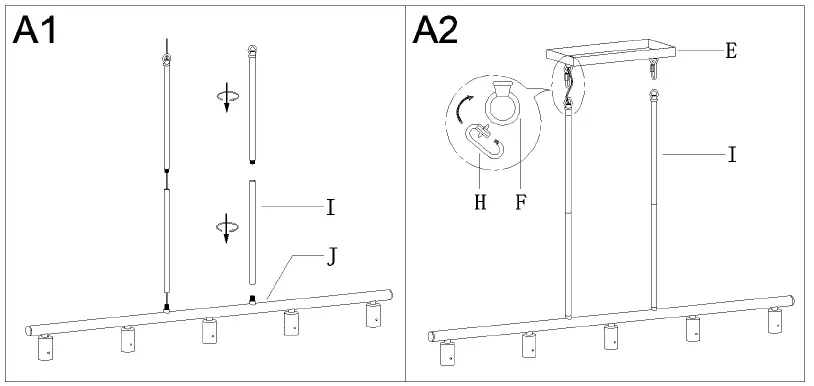 A1

I

J

A2

E

I

H

F