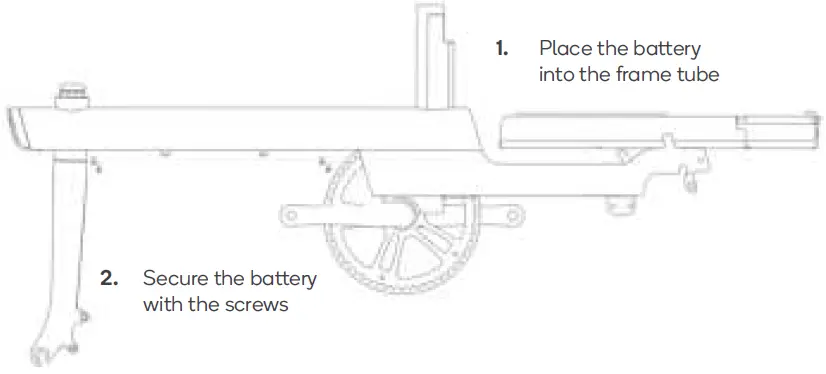 1. Place the battery into the frame tube

2. Secure the battery with the screws