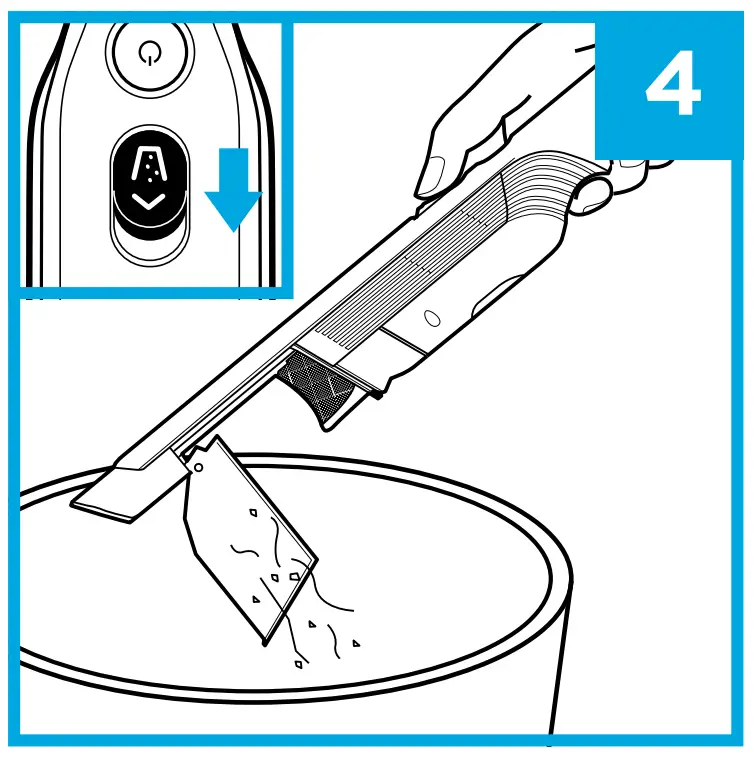 4