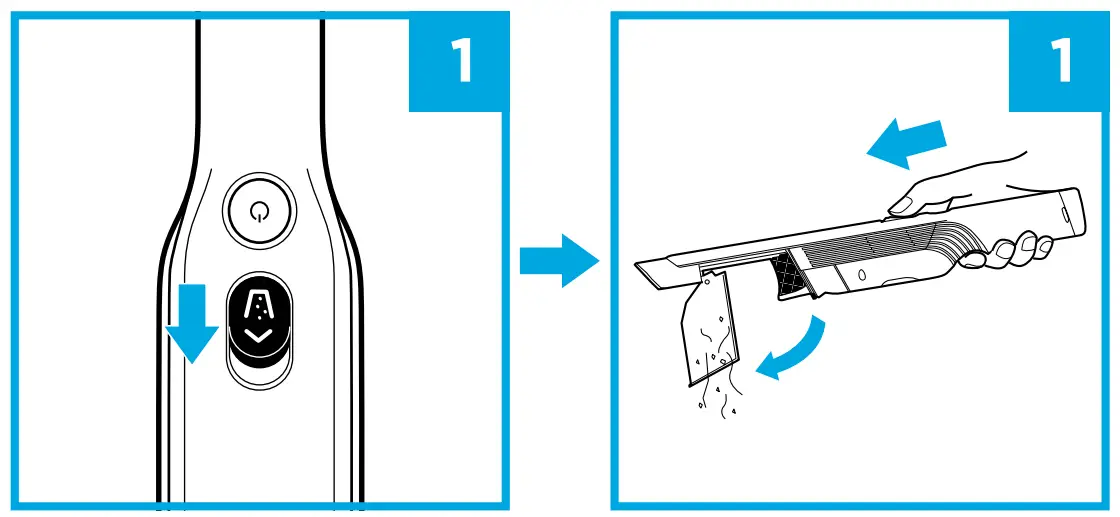 1

1